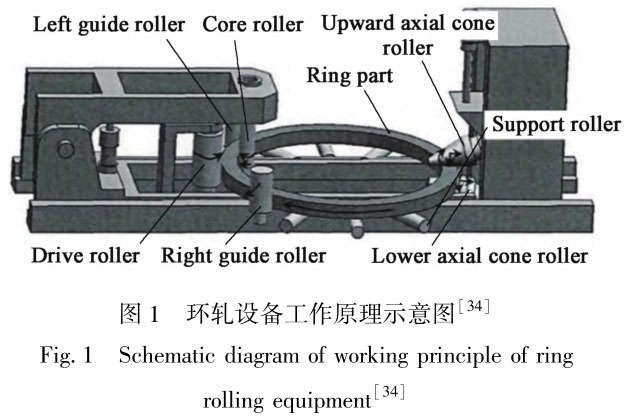 Left guide roller
Core roller
Upward axial cone roller
Ring part
Support roller
Drive roller
Right guide roller
Lower axial cone roller

图 1 环轧设备工作原理示意图$^{[34]}$

Fig. 1 Schematic diagram of working principle of ring rolling equipment$^{[34]}$